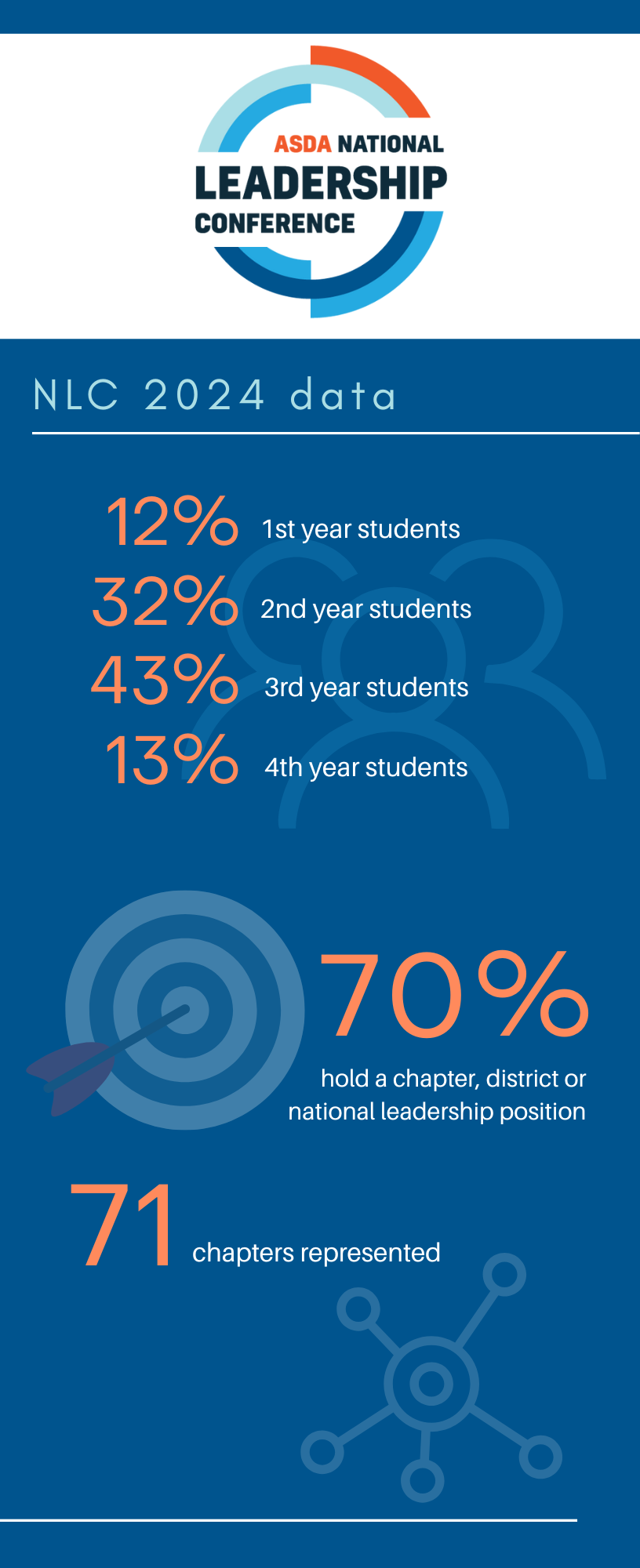 ASDA NATIONAL
LEADERSHIP
CONFERENCE

NLC 2024 data

12% 1st year students
32% 2nd year students
43% 3rd year students
13% 4th year students

70%
hold a chapter, district or national leadership position

71 chapters represented